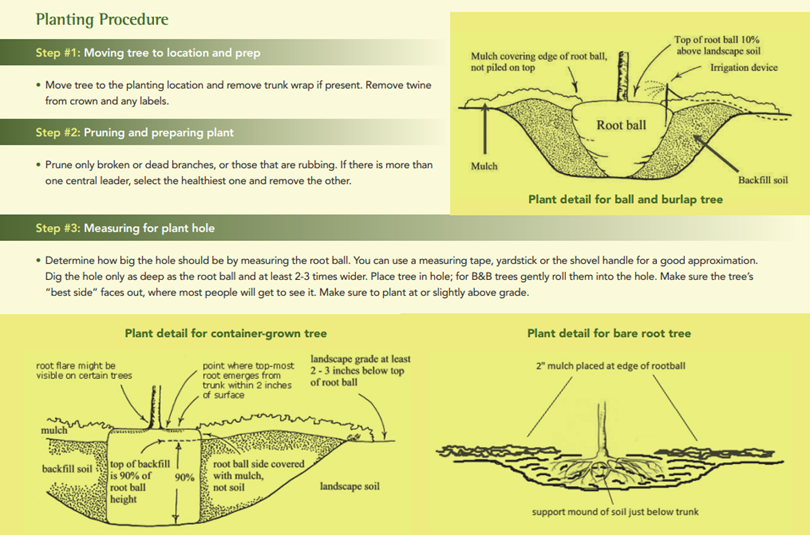 Planting Procedure

Step #1: Moving tree to location and prep

• Move tree to the planting location and remove trunk wrap if present. Remove twine from crown and any labels.

Step #2: Pruning and preparing plant

• Prune only broken or dead branches, or those that are rubbing. If there is more than one central leader, select the healthiest one and remove the other.

Mulch covering edge of root ball, not piled on top

Top of root ball 10% above landscape soil

Irrigation device

Root ball

Mulch

Backfill soil

Plant detail for ball and burlap tree

Step #3: Measuring for plant hole

• Determine how big the hole should be by measuring the root ball. You can use a measuring tape, yardstick or the shovel handle for a good approximation. Dig the hole only as deep as the root ball and at least 2-3 times wider. Place tree in hole; for B&B trees gently roll them into the hole. Make sure the tree's "best side" faces out, where most people will get to see it. Make sure to plant at or slightly above grade.

Plant detail for container-grown tree

root flare might be visible on certain trees

point where top-most root emerges from trunk within 2 inches of surface

landscape grade at least 2 - 3 inches below top of root ball

mulch

backfill soil

top of backfill is 90% of root ball height

90%

root ball side covered with mulch, not soil

landscape soil

Plant detail for bare root tree

2" mulch placed at edge of rootball

support mound of soil just below trunk