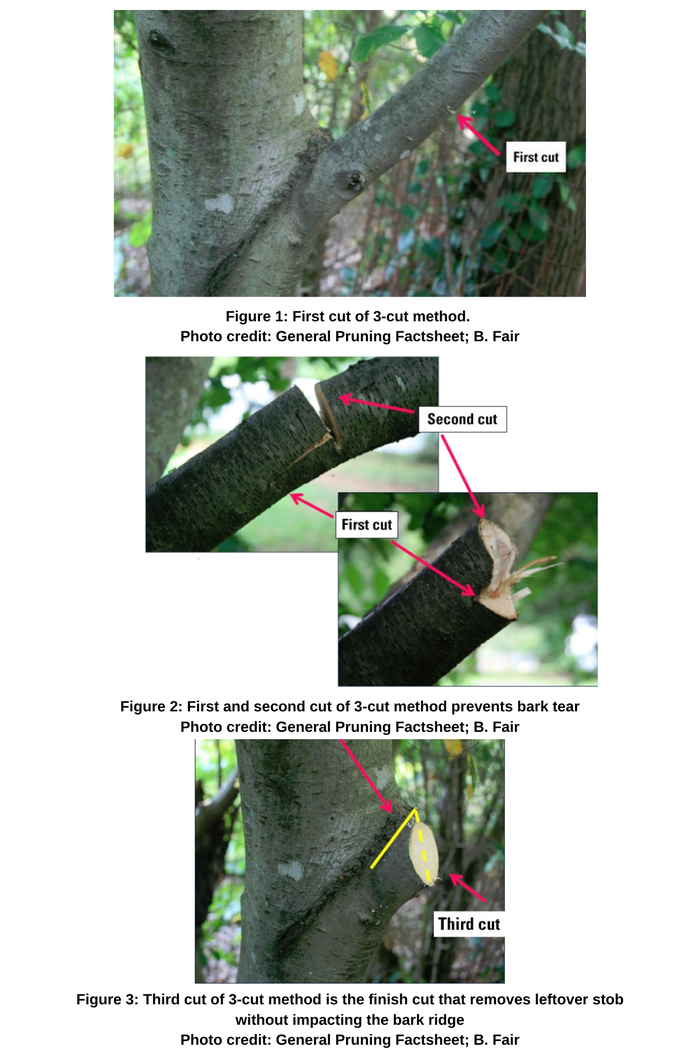 First cut

Figure 1: First cut of 3-cut method.
Photo credit: General Pruning Factsheet; B. Fair

Second cut

First cut

Figure 2: First and second cut of 3-cut method prevents bark tear
Photo credit: General Pruning Factsheet; B. Fair

Third cut

Figure 3: Third cut of 3-cut method is the finish cut that removes leftover stob without impacting the bark ridge
Photo credit: General Pruning Factsheet; B. Fair