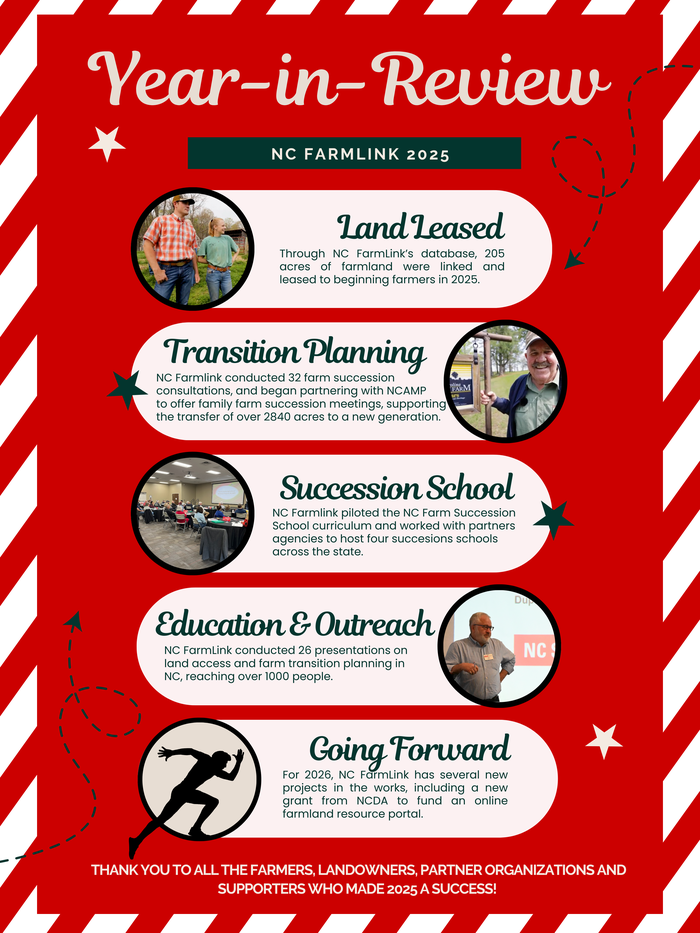 Year-in-Review

NC FARMLINK 2025

Land Leased

Through NC FarmLink's database, 205 acres of farmland were linked and leased to beginning farmers in 2025.

Transition Planning

NC Farmlink conducted 32 farm succession consultations, and began partnering with NCAMP to offer family farm succession meetings, supporting the transfer of over 2840 acres to a new generation.

Succession School

NC Farmlink piloted the NC Farm Succession School curriculum and worked with partners agencies to host four succesions schools across the state.

Education & Outreach

NC FarmLink conducted 26 presentations on land access and farm transition planning in NC, reaching over 1000 people.

NC

Going Forward

For 2026, NC FarmLink has several new projects in the works, including a new grant from NCDA to fund an online farmland resource portal.

THANK YOU TO ALL THE FARMERS, LANDOWNERS, PARTNER ORGANIZATIONS AND SUPPORTERS WHO MADE 2025 A SUCCESS!